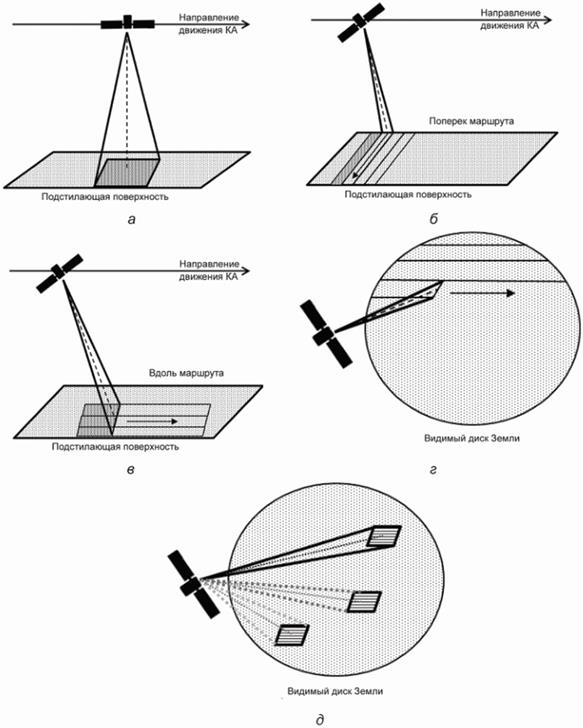 Направление движения КА

Подстилающая поверхность

а

Направление движения КА

Поперек маршрута

Подстилающая поверхность

б

Направление движения КА

Вдоль маршрута

Подстилающая поверхность

в

Видимый диск Земли

г

Видимый диск Земли

д