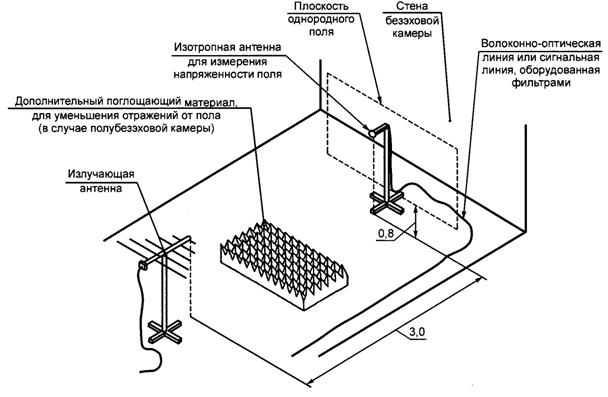 Плоскость однородного поля

Стена безэховой камеры

Изотропная антенна для измерения напряженности поля

Волоконно-оптическая линия или сигнальная линия, оборудованная фильтрами

Дополнительный поглощающий материал, для уменьшения отражений от пола (в случае полубезэховой камеры)

Излучающая антенна

0,8

3,0