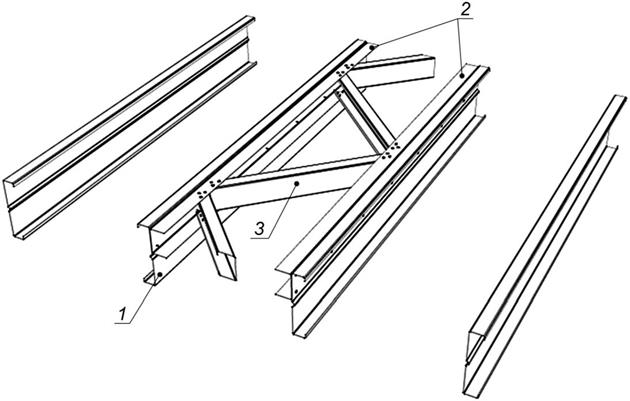 2
3
1