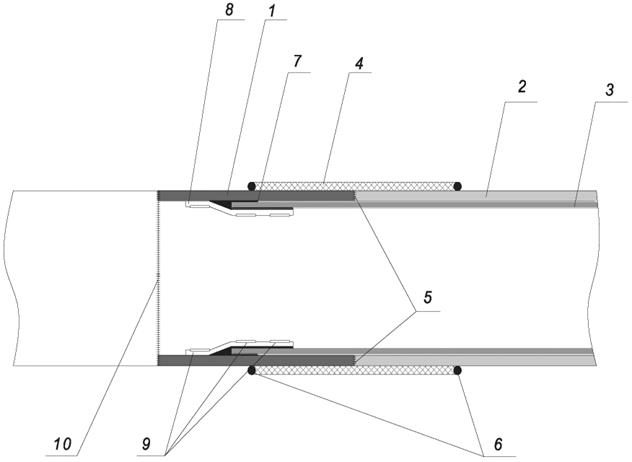 8
1
7
4
2
3
5
10
9
6