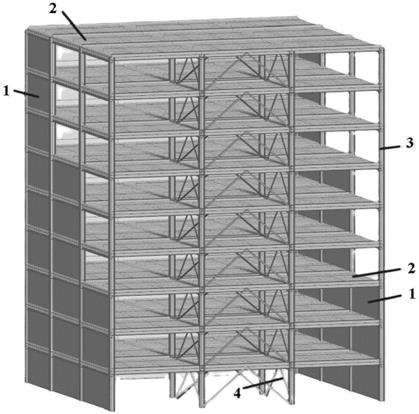 2
1
3
2
1
4