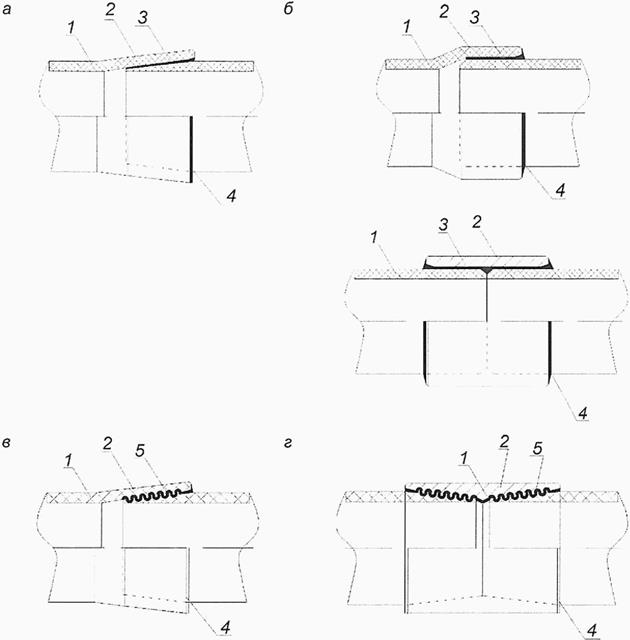 а
1 2 3
4

б
1 2 3
4

1 3 2
4

в
1 2 5
4

г
1 2 5
4