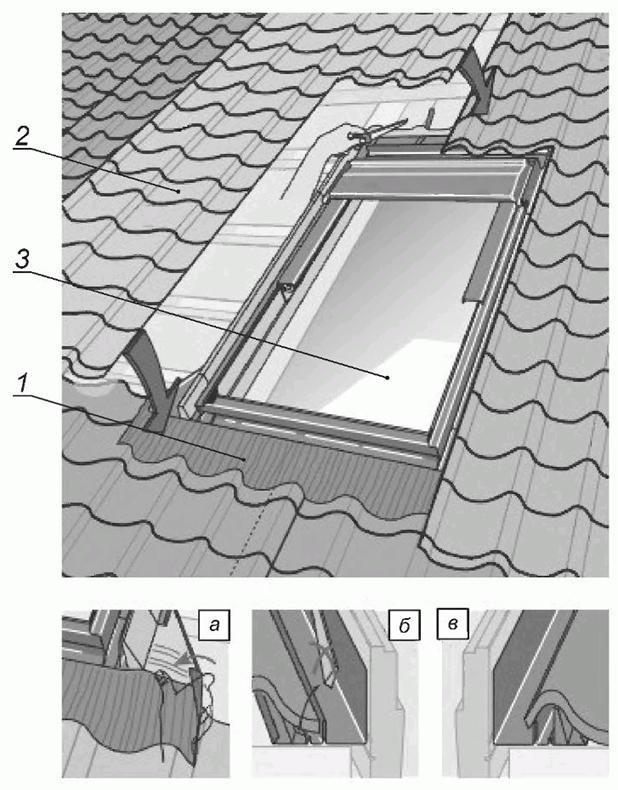 2
3
1
а
б
в