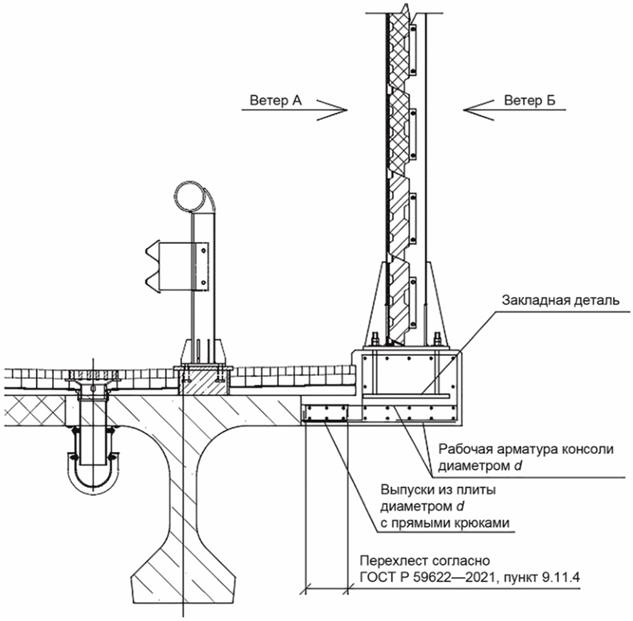 Ветер А

Ветер Б

Закладная деталь

Рабочая арматура консоли диаметром $d$

Выпуски из плиты диаметром $d$ с прямыми крюками

Перехлест согласно ГОСТ Р 59622—2021, пункт 9.11.4