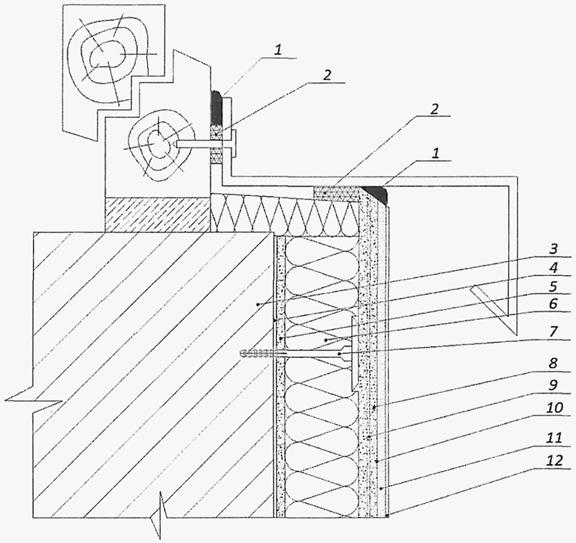 1
2
2
1
3
4
5
6
7
8
9
10
11
12