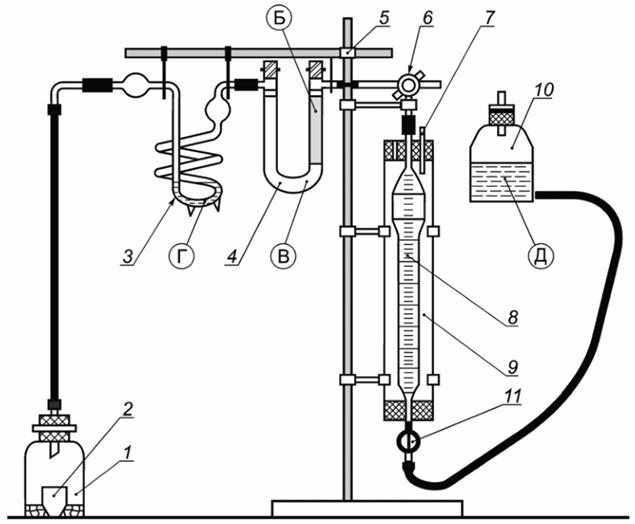 Б
5
6
7
10
3
Г
4
В
Д
8
9
11
2
1