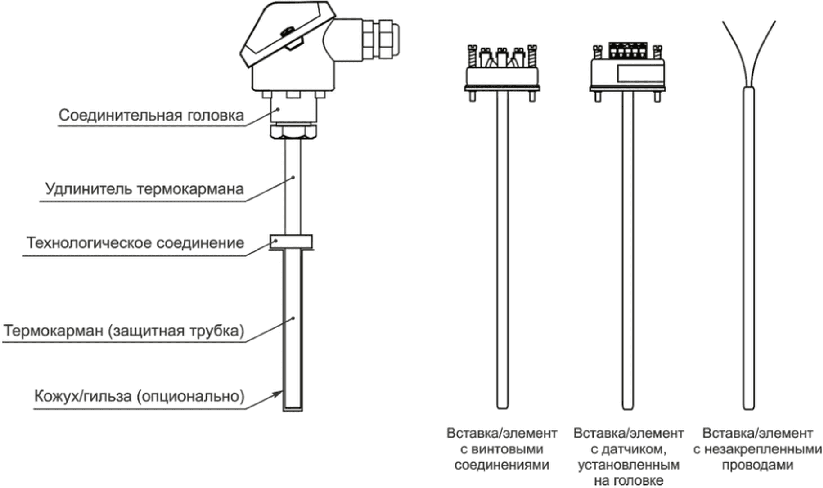 Соединительная головка

Удлинитель термокармана

Технологическое соединение

Термокарман (защитная трубка)

Кожух/гильза (опционально)

Вставка/элемент с винтовыми соединениями

Вставка/элемент с датчиком, установленным на головке

Вставка/элемент с незакрепленными проводами