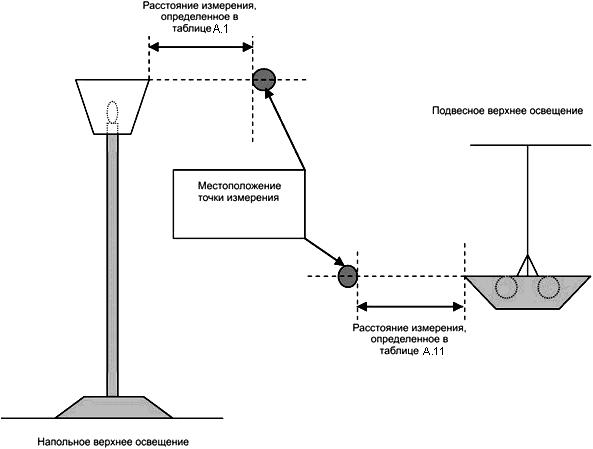 Расстояние измерения, определенное в таблице А.1

Подвесное верхнее освещение

Местоположение точки измерения

Расстояние измерения, определенное в таблице А.11

Напольное верхнее освещение