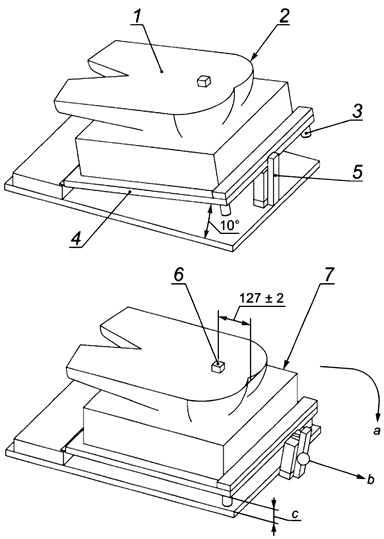 1
2
3
5
4
10°
6
127 ± 2
7
a
b
c