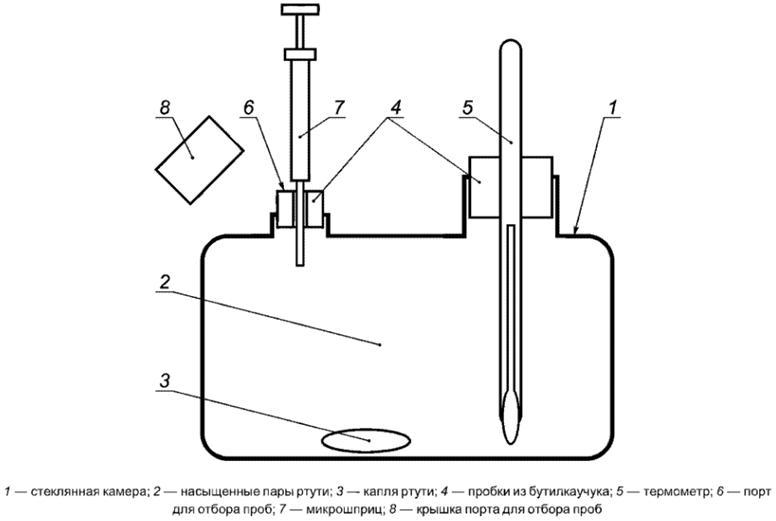 8
6
7
4
5
1
2
3

1 — стеклянная камера; 2 — насыщенные пары ртути; 3 — капля ртути; 4 — пробки из бутилкаучука; 5 — термометр; 6 — порт для отбора проб; 7 — микрошприц; 8 — крышка порта для отбора проб