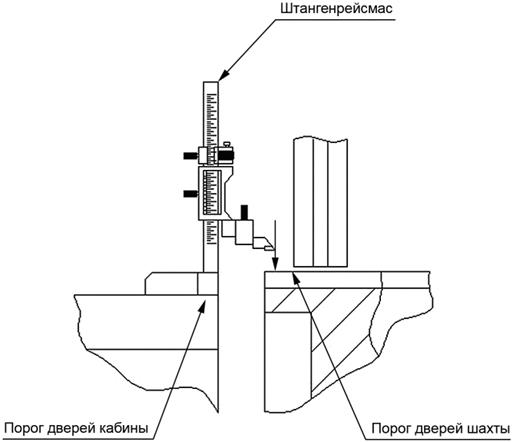 Штангенрейсмас

Порог дверей кабины

Порог дверей шахты