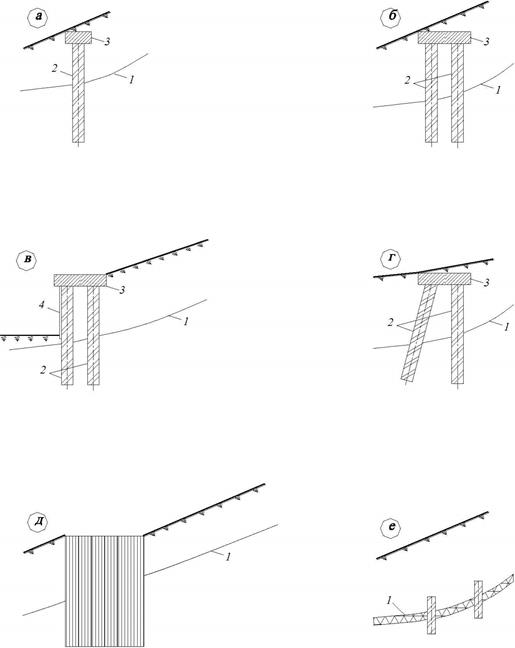 а
3
2
1

б
3
2
1

в
3
4
1
2

г
3
2
1

д
1

е
1