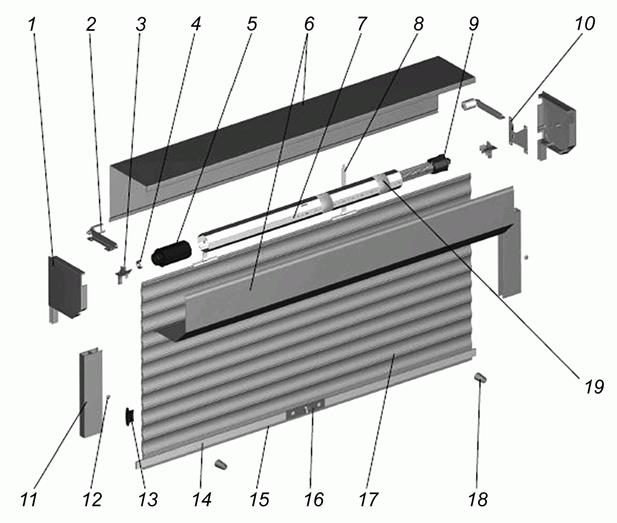 1 2 3 4 5 6 7 8 9 10

19

11 12 13 14 15 16 17 18