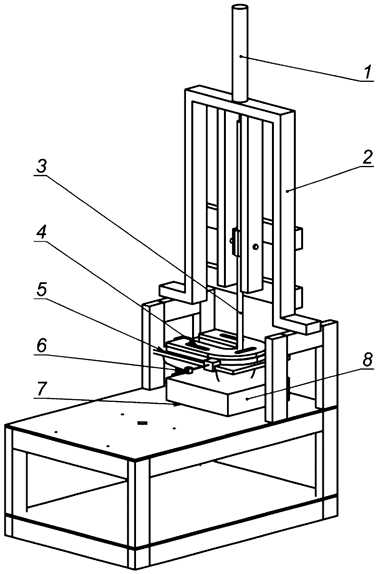 1
2
3
4
5
6
8
7