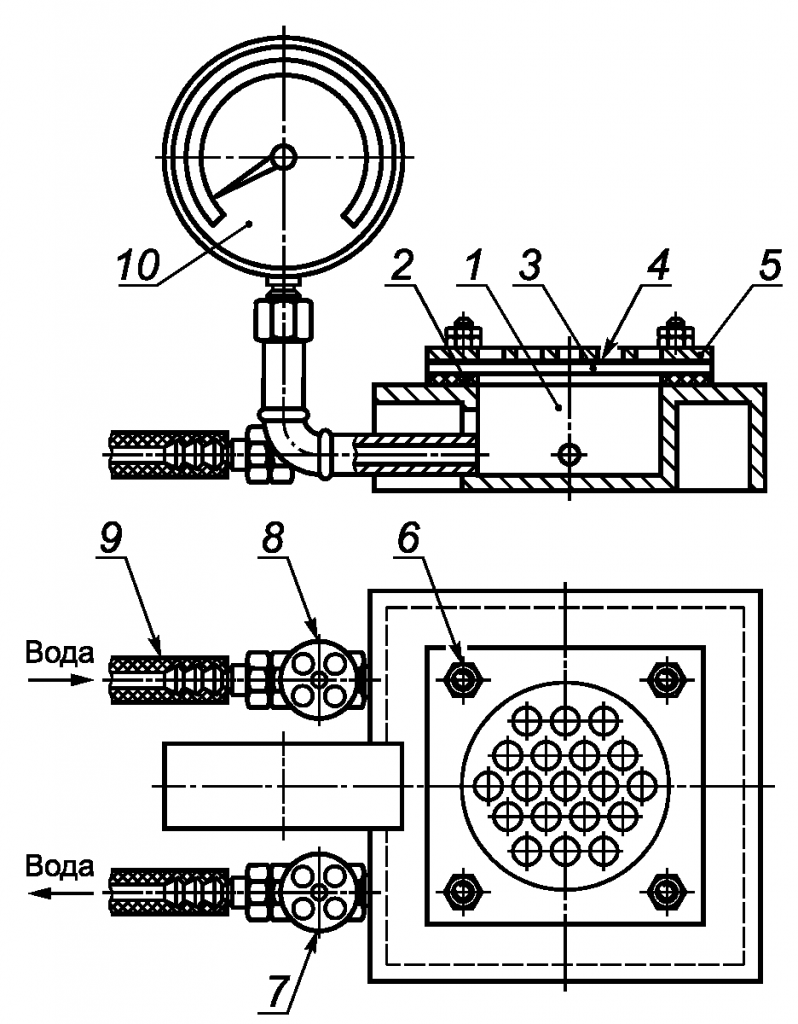 10
2
1
3
4
5
9
8
6
Вода
Вода
7