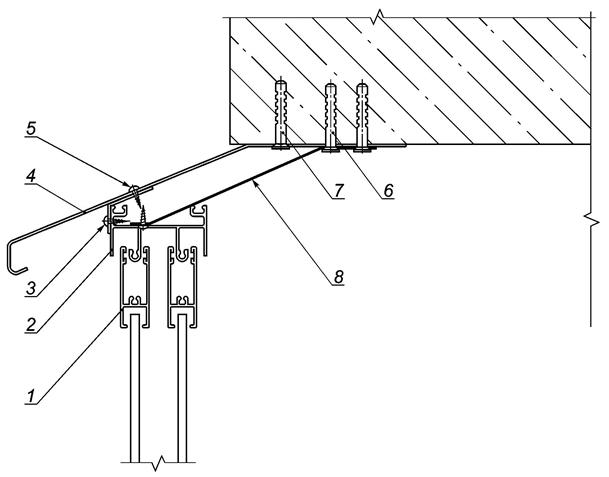 5
4
3
2
1
7
6
8