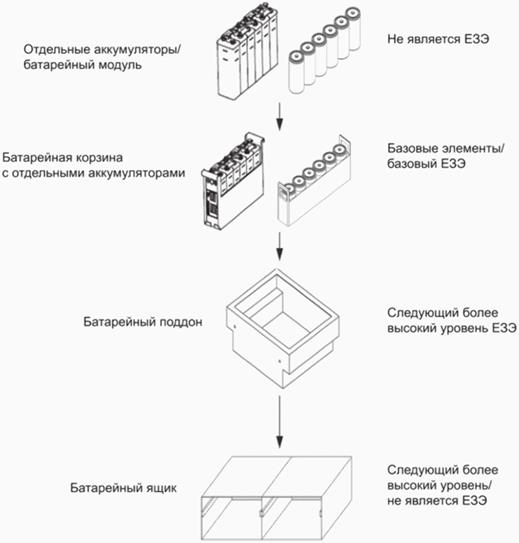 Отдельные аккумуляторы/
батарейный модуль

Не является ЕЗЭ

Батарейная корзина
с отдельными аккумуляторами

Базовые элементы/
базовый ЕЗЭ

Батарейный поддон

Следующий более
высокий уровень ЕЗЭ

Батарейный ящик

Следующий более
высокий уровень/
не является ЕЗЭ