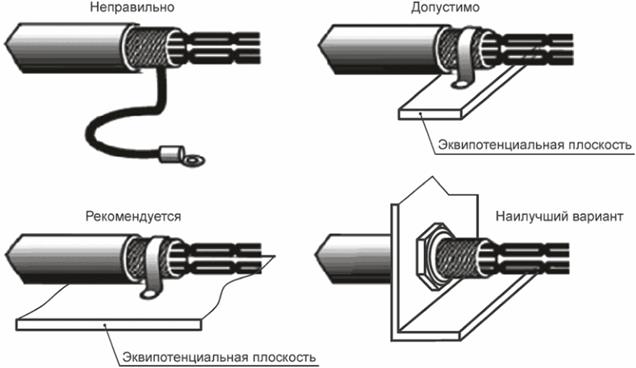 Неправильно

Допустимо

Эквипотенциальная плоскость

Рекомендуется

Наилучший вариант

Эквипотенциальная плоскость