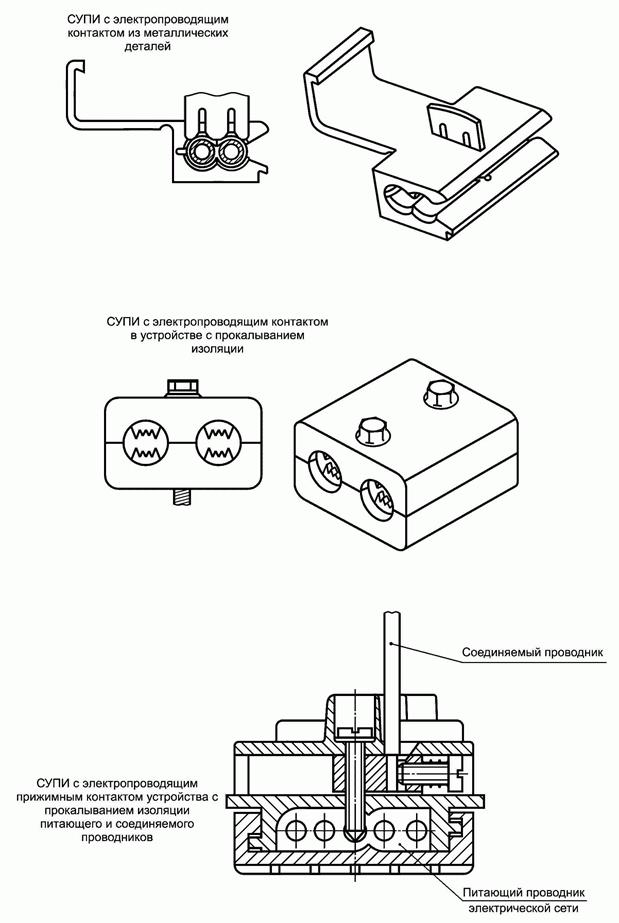 СУПИ с электропроводящим контактом из металлических деталей

СУПИ с электропроводящим контактом в устройстве с прокалыванием изоляции

Соединяемый проводник

СУПИ с электропроводящим прижимным контактом устройства с прокалыванием изоляции питающего и соединяемого проводников

Питающий проводник электрической сети