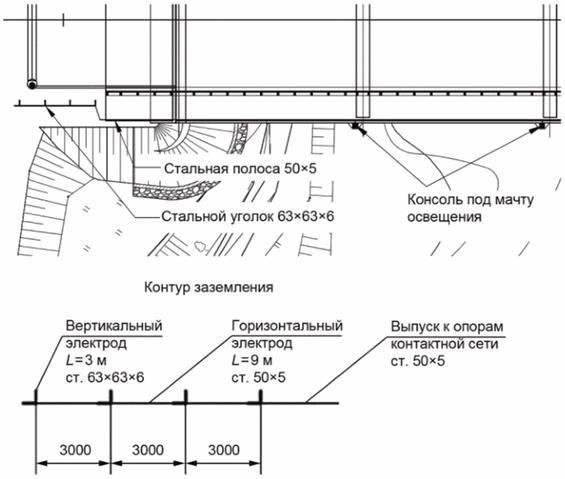 Стальная полоса 50×5

Стальной уголок 63×63×6

Консоль под мачту освещения

Контур заземления

Вертикальный электрод $L=3$ м ст. 63×63×6

Горизонтальный электрод $L=9$ м ст. 50×5

Выпуск к опорам контактной сети ст. 50×5

3000 3000 3000