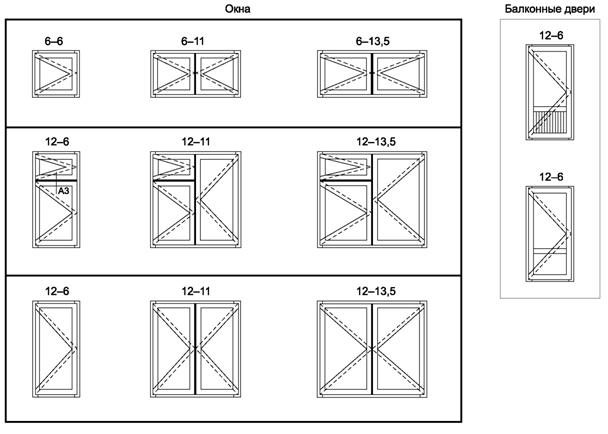 Окна

6–6

6–11

6–13,5

12–6

А3

12–11

12–13,5

12–6

12–11

12–13,5

Балконные двери

12–6

12–6