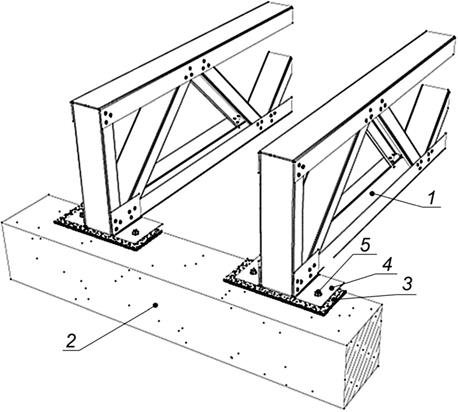 1
5
4
3
2