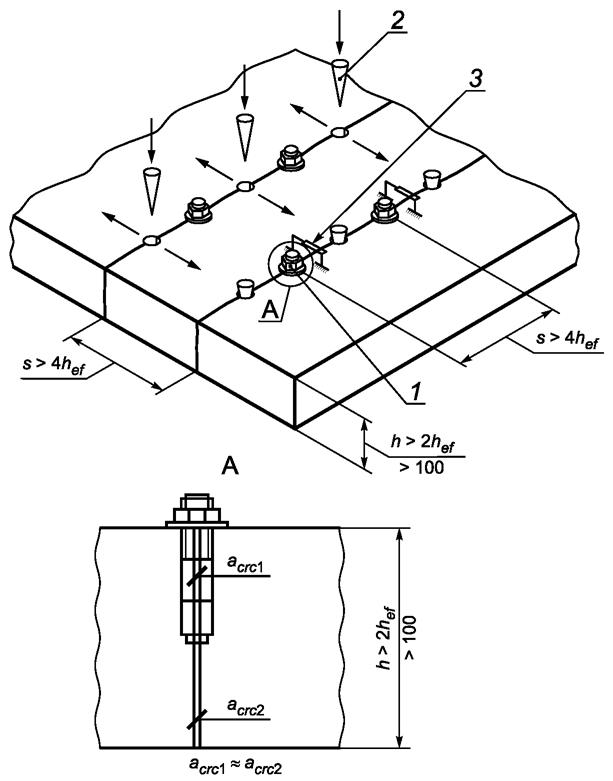 2

3

A

$s > 4h_{ef}$

$s > 4h_{ef}$

1

$h > 2h_{ef}$
$> 100$

A

$a_{crc1}$

$a_{crc2}$

$h > 2h_{ef}$
$> 100$

$a_{crc1} \approx a_{crc2}$