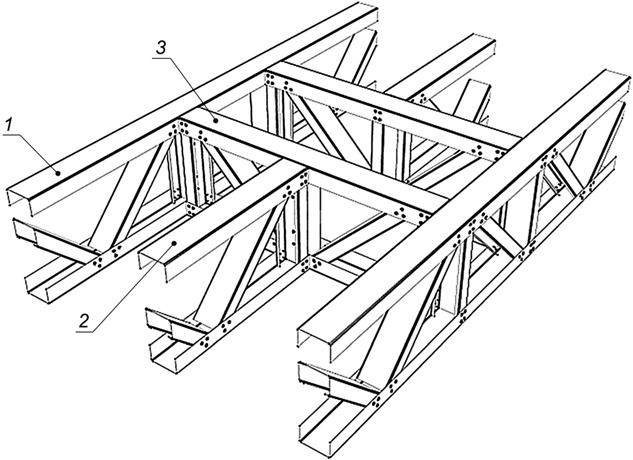 3
1
2