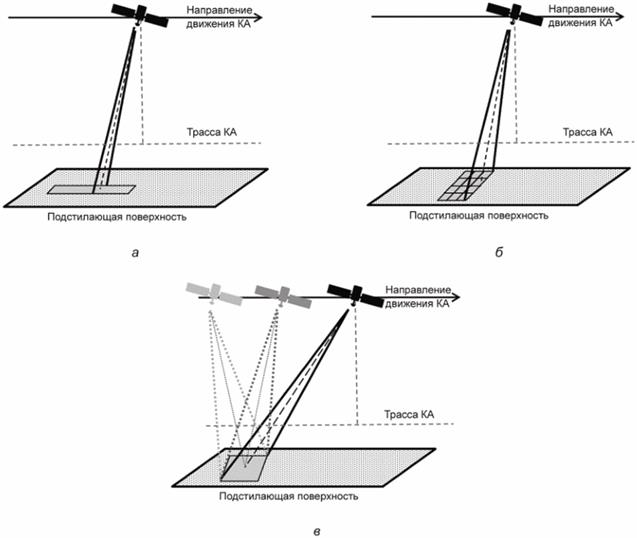 Направление движения КА

Трасса КА

Подстилающая поверхность

а

Направление движения КА

Трасса КА

Подстилающая поверхность

б

Направление движения КА

Трасса КА

Подстилающая поверхность

в