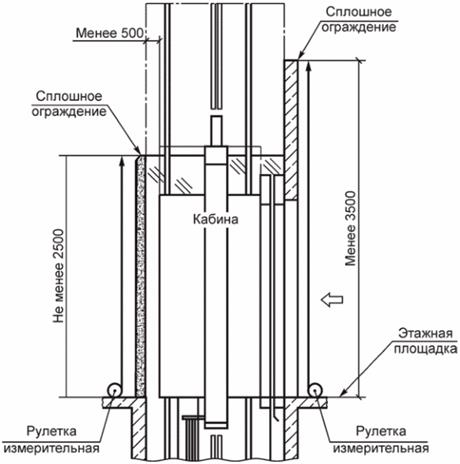 Менее 500

Сплошное ограждение

Сплошное ограждение

Кабина

Не менее 2500

Менее 3500

Этажная площадка

Рулетка измерительная

Рулетка измерительная