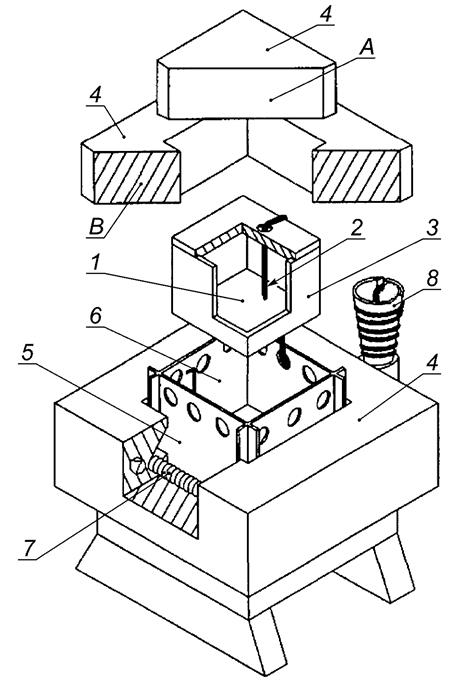 4
A
4
B
2
3
1
8
6
5
4
7