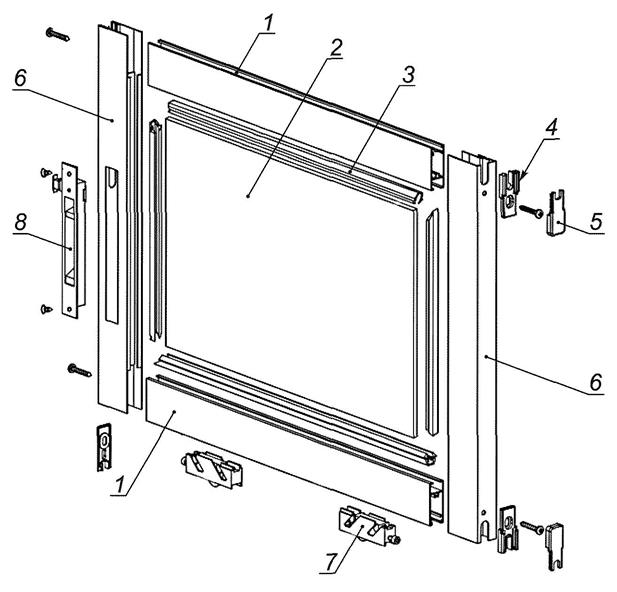 1
2
3
6
4
5
8
6
1
7