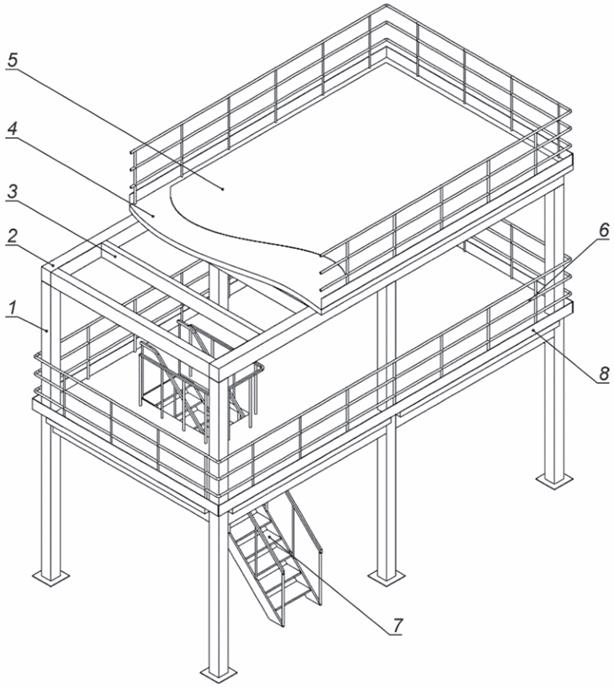 5
4
3
2
1
6
8
7