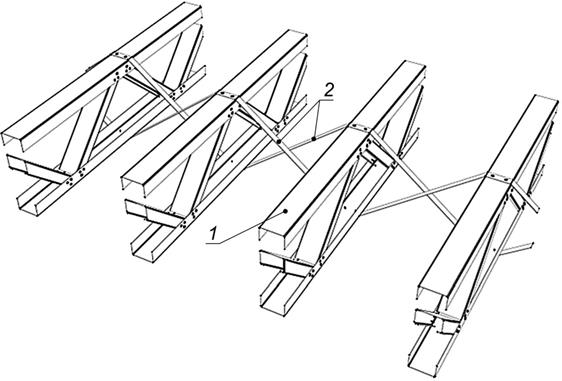 2
1