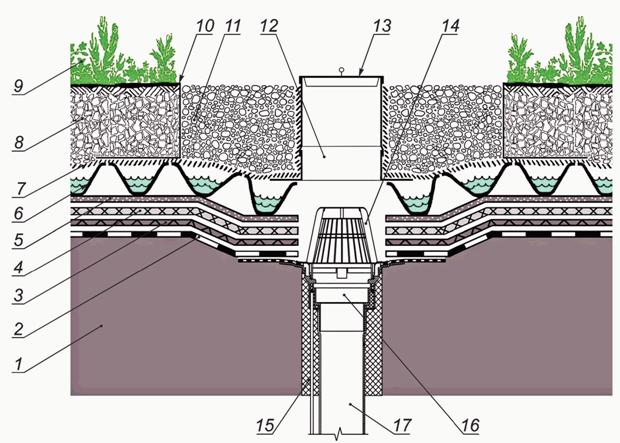 10
11
12
13
14
9
8
7
6
5
4
3
2
1
15
17
16