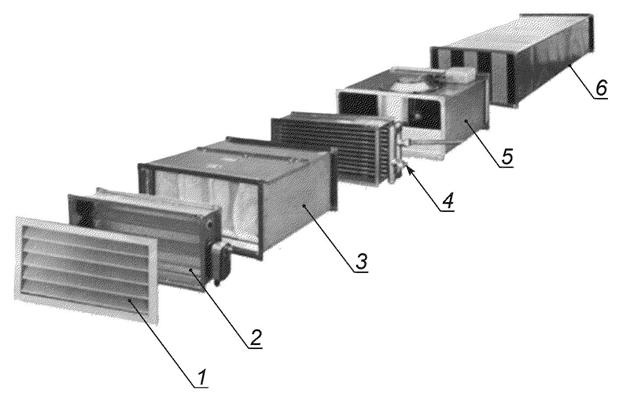 6
5
4
3
2
1