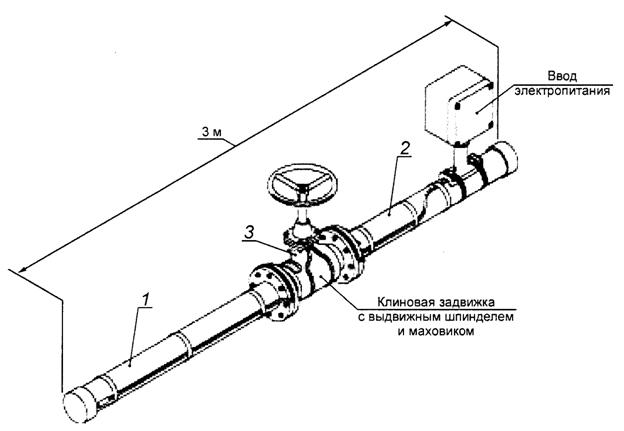 Ввод электропитания

3 м

2

3

1

Клиновая задвижка с выдвижным шпинделем и маховиком