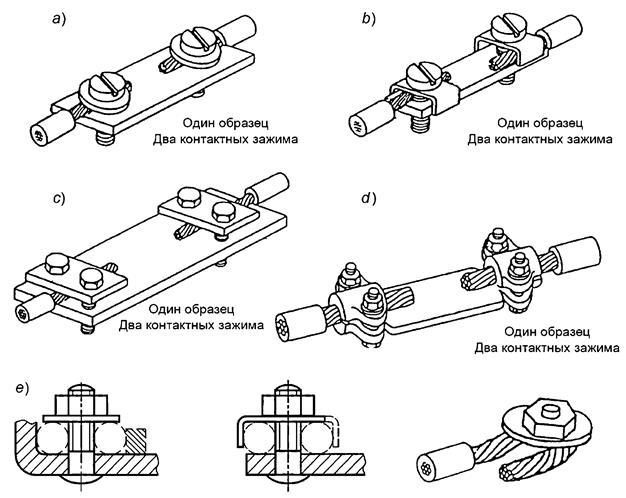 a)

Один образец
Два контактных зажима

b)

Один образец
Два контактных зажима

c)

Один образец
Два контактных зажима

d)

Один образец
Два контактных зажима

e)