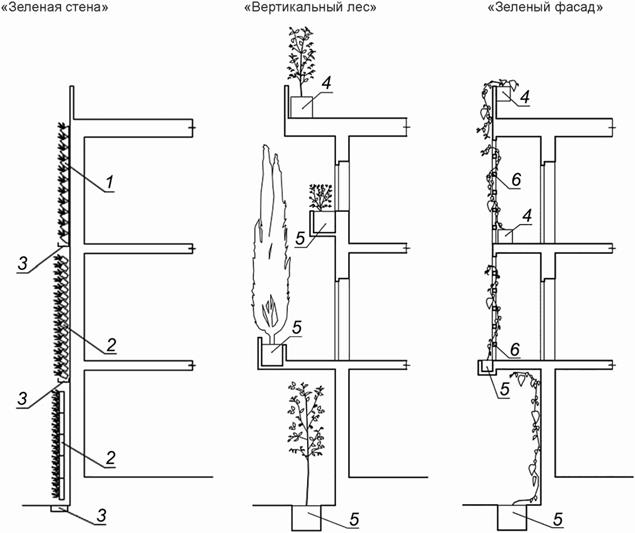 «Зеленая стена»

1
3
2
3
2
3

«Вертикальный лес»

4
5
5
5

«Зеленый фасад»

4
6
4
6
5
5