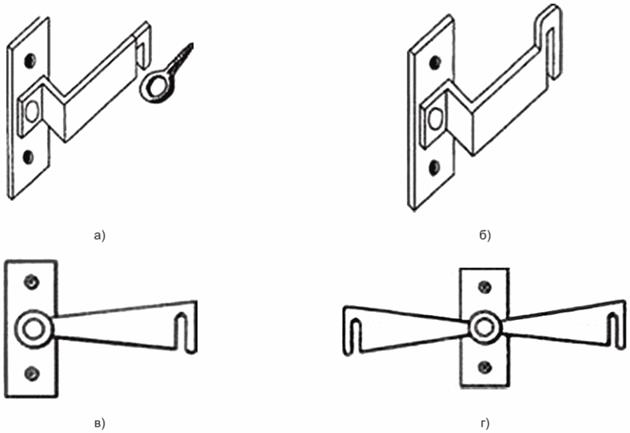 а)

б)

в)

г)