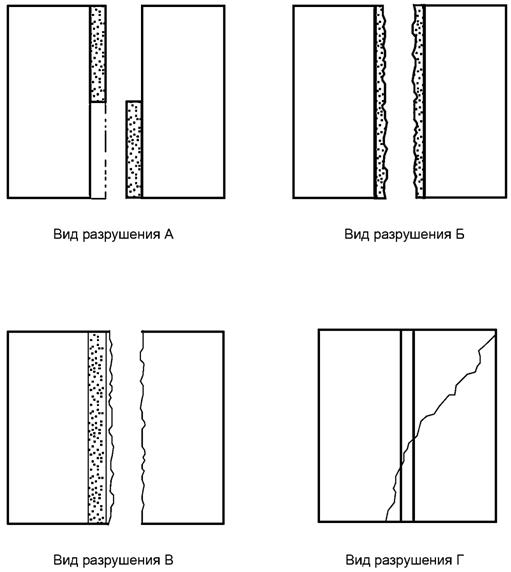 Вид разрушения А

Вид разрушения Б

Вид разрушения В

Вид разрушения Г