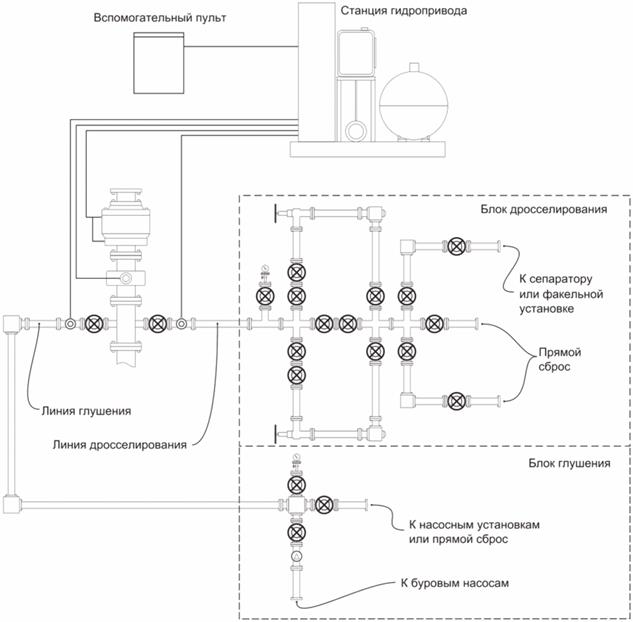 Вспомогательный пульт

Станция гидропривода

Блок дросселирования

К сепаратору или факельной установке

Прямой сброс

Линия глушения

Линия дросселирования

Блок глушения

К насосным установкам или прямой сброс

К буровым насосам