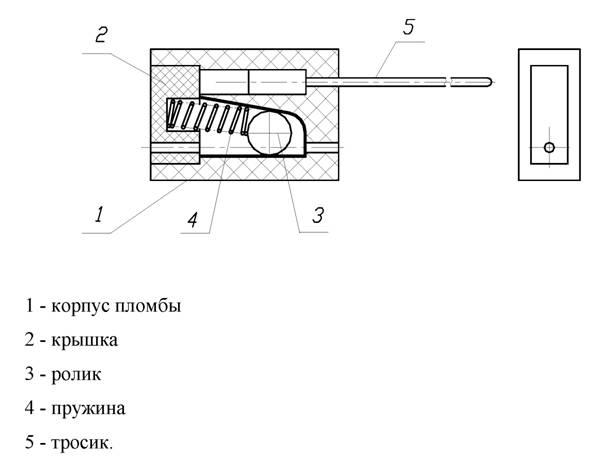 2

5

1

4

3

1 - корпус пломбы

2 - крышка

3 - ролик

4 - пружина

5 - тросик.